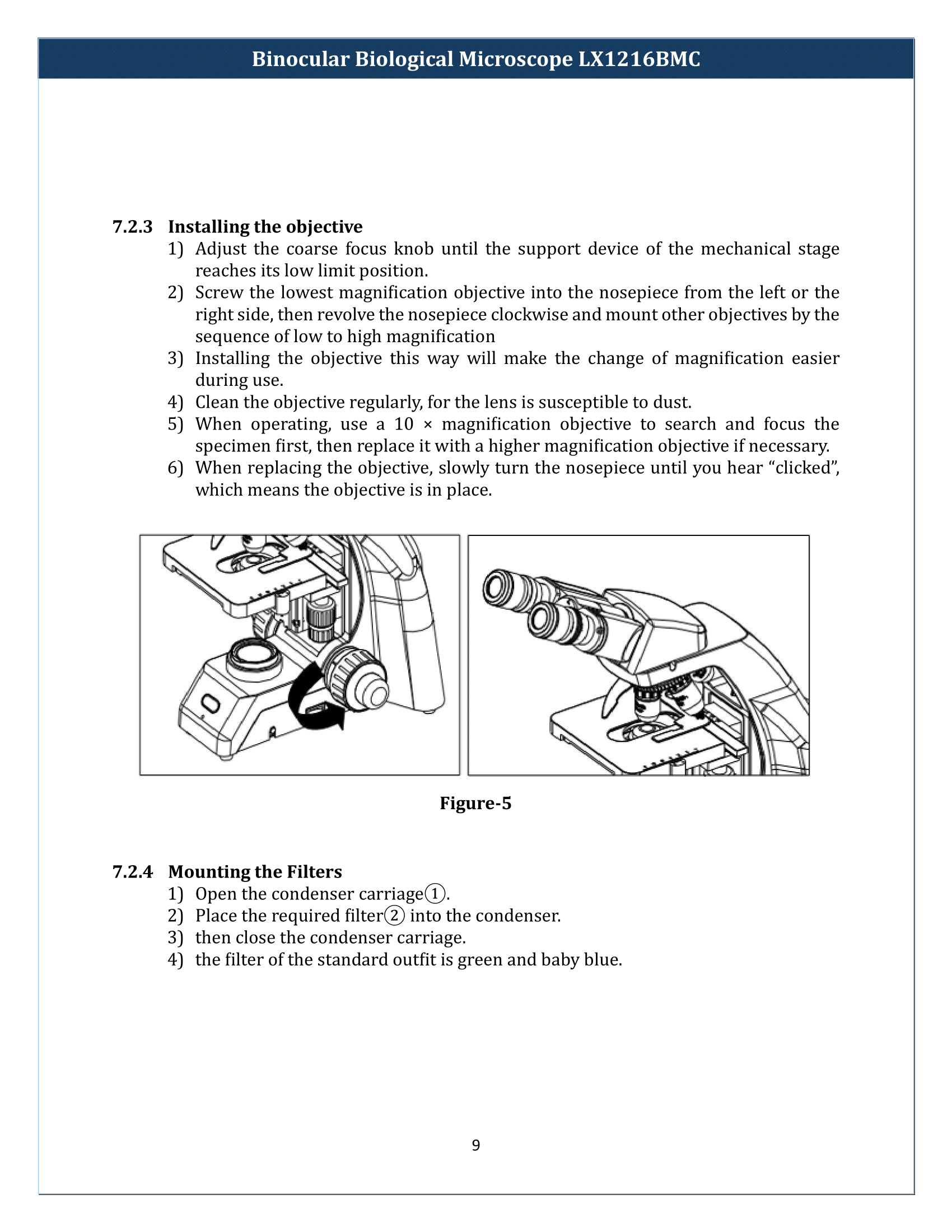 Binocular Biological Microscope LX1216BMC

7.2.3 Installing the objective

1) Adjust the coarse focus knob until the support device of the mechanical stage reaches its low limit position.
2) Screw the lowest magnification objective into the nosepiece from the left or the right side, then revolve the nosepiece clockwise and mount other objectives by the sequence of low to high magnification
3) Installing the objective this way will make the change of magnification easier during use.
4) Clean the objective regularly, for the lens is susceptible to dust.
5) When operating, use a 10 × magnification objective to search and focus the specimen first, then replace it with a higher magnification objective if necessary.
6) When replacing the objective, slowly turn the nosepiece until you hear “clicked”, which means the objective is in place.

Figure-5

7.2.4 Mounting the Filters

1) Open the condenser carriage①.
2) Place the required filter② into the condenser.
3) then close the condenser carriage.
4) the filter of the standard outfit is green and baby blue.

9