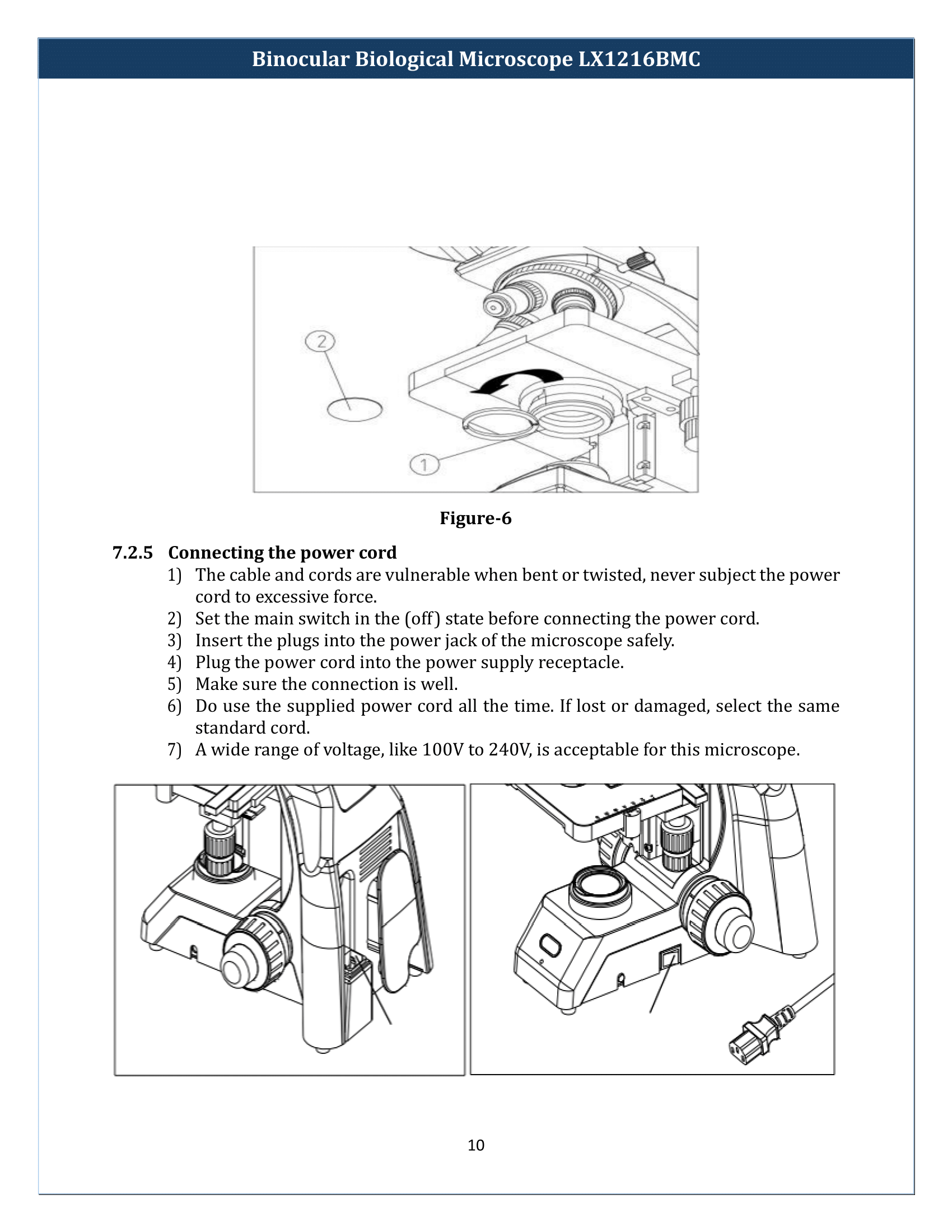 Binocular Biological Microscope LX1216BMC

2

1

Figure-6

7.2.5 Connecting the power cord

1) The cable and cords are vulnerable when bent or twisted, never subject the power cord to excessive force.
2) Set the main switch in the (off) state before connecting the power cord.
3) Insert the plugs into the power jack of the microscope safely.
4) Plug the power cord into the power supply receptacle.
5) Make sure the connection is well.
6) Do use the supplied power cord all the time. If lost or damaged, select the same standard cord.
7) A wide range of voltage, like 100V to 240V, is acceptable for this microscope.

10