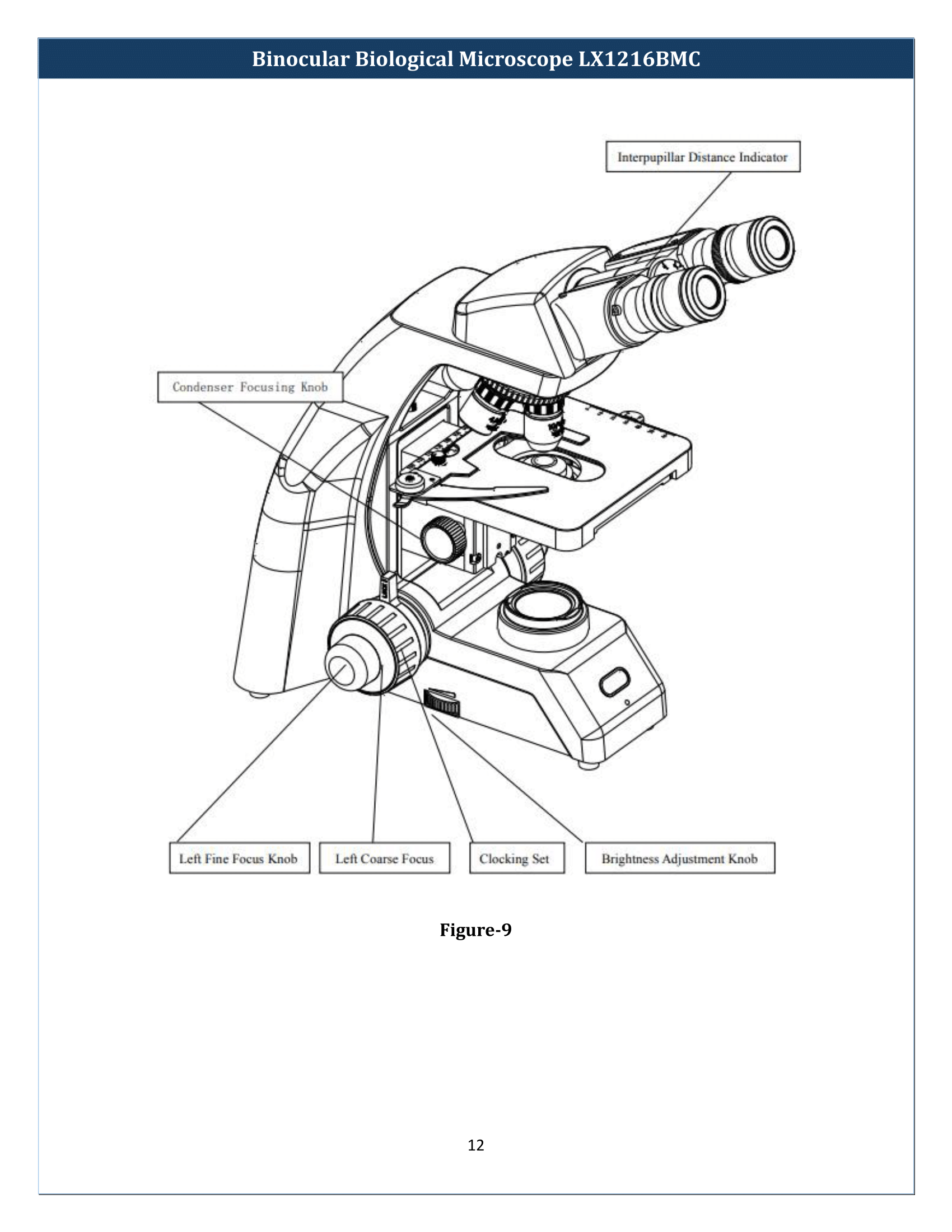 Binocular Biological Microscope LX1216BMC

Interpupillar Distance Indicator

Condenser Focusing Knob

Left Fine Focus Knob

Left Coarse Focus

Clocking Set

Brightness Adjustment Knob

Figure-9

12