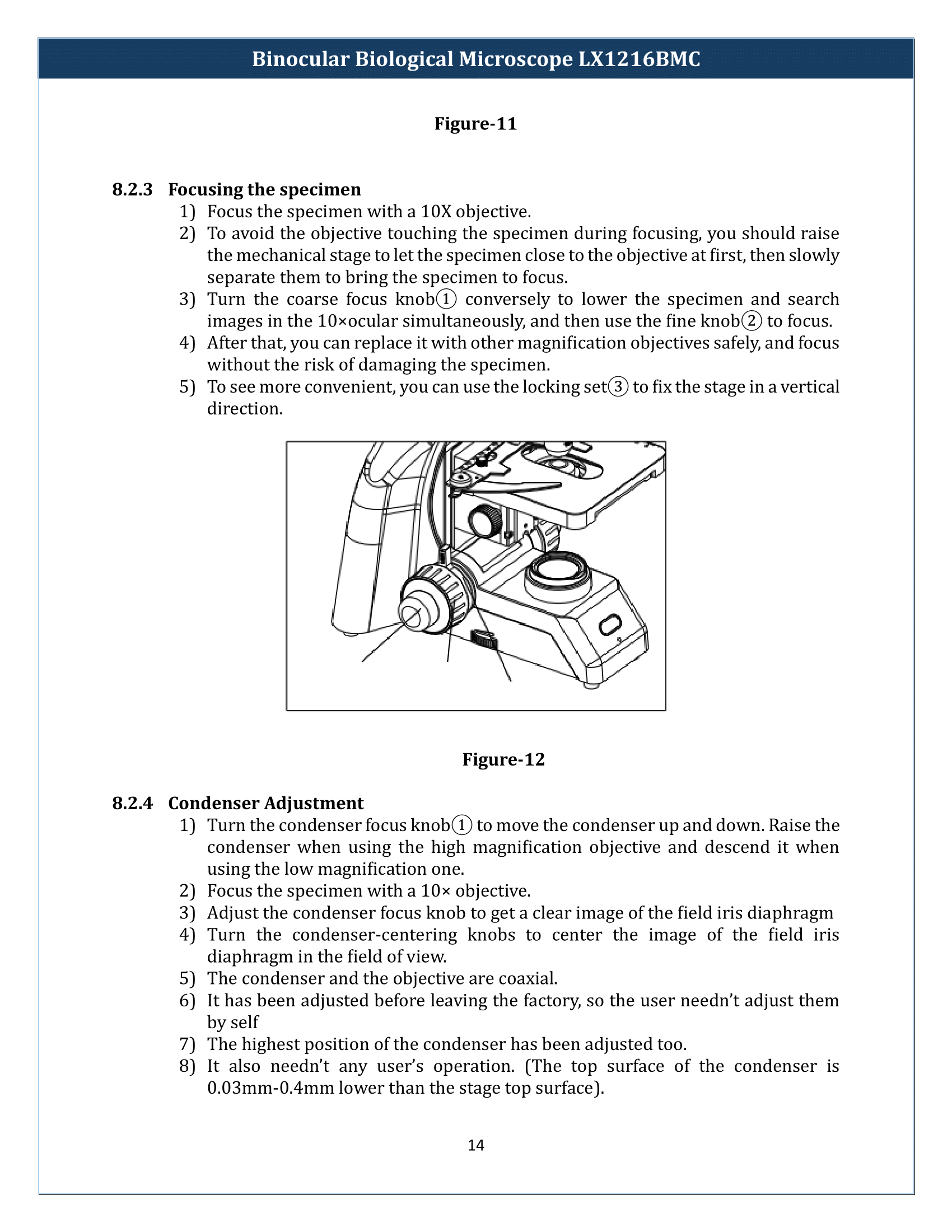 Binocular Biological Microscope LX1216BMC

Figure-11

8.2.3 Focusing the specimen

1) Focus the specimen with a 10X objective.
2) To avoid the objective touching the specimen during focusing, you should raise the mechanical stage to let the specimen close to the objective at first, then slowly separate them to bring the specimen to focus.
3) Turn the coarse focus knob① conversely to lower the specimen and search images in the 10×ocular simultaneously, and then use the fine knob② to focus.
4) After that, you can replace it with other magnification objectives safely, and focus without the risk of damaging the specimen.
5) To see more convenient, you can use the locking set③ to fix the stage in a vertical direction.

Figure-12

8.2.4 Condenser Adjustment

1) Turn the condenser focus knob① to move the condenser up and down. Raise the condenser when using the high magnification objective and descend it when using the low magnification one.
2) Focus the specimen with a 10× objective.
3) Adjust the condenser focus knob to get a clear image of the field iris diaphragm
4) Turn the condenser-centering knobs to center the image of the field iris diaphragm in the field of view.
5) The condenser and the objective are coaxial.
6) It has been adjusted before leaving the factory, so the user needn't adjust them by self
7) The highest position of the condenser has been adjusted too.
8) It also needn't any user's operation. (The top surface of the condenser is 0.03mm-0.4mm lower than the stage top surface).

14