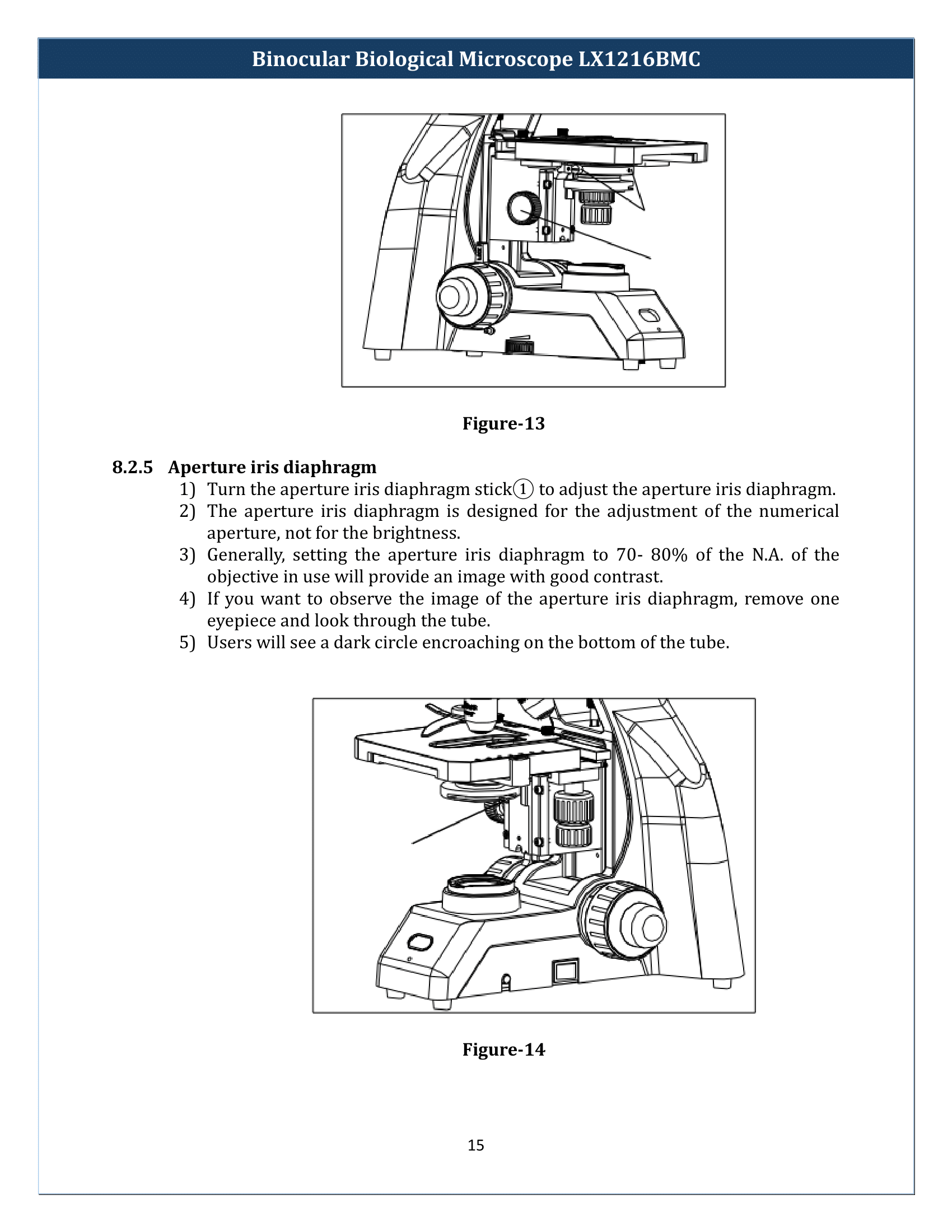 Binocular Biological Microscope LX1216BMC

Figure-13

8.2.5 Aperture iris diaphragm

1) Turn the aperture iris diaphragm stick① to adjust the aperture iris diaphragm.
2) The aperture iris diaphragm is designed for the adjustment of the numerical aperture, not for the brightness.
3) Generally, setting the aperture iris diaphragm to 70- 80% of the N.A. of the objective in use will provide an image with good contrast.
4) If you want to observe the image of the aperture iris diaphragm, remove one eyepiece and look through the tube.
5) Users will see a dark circle encroaching on the bottom of the tube.

Figure-14

15