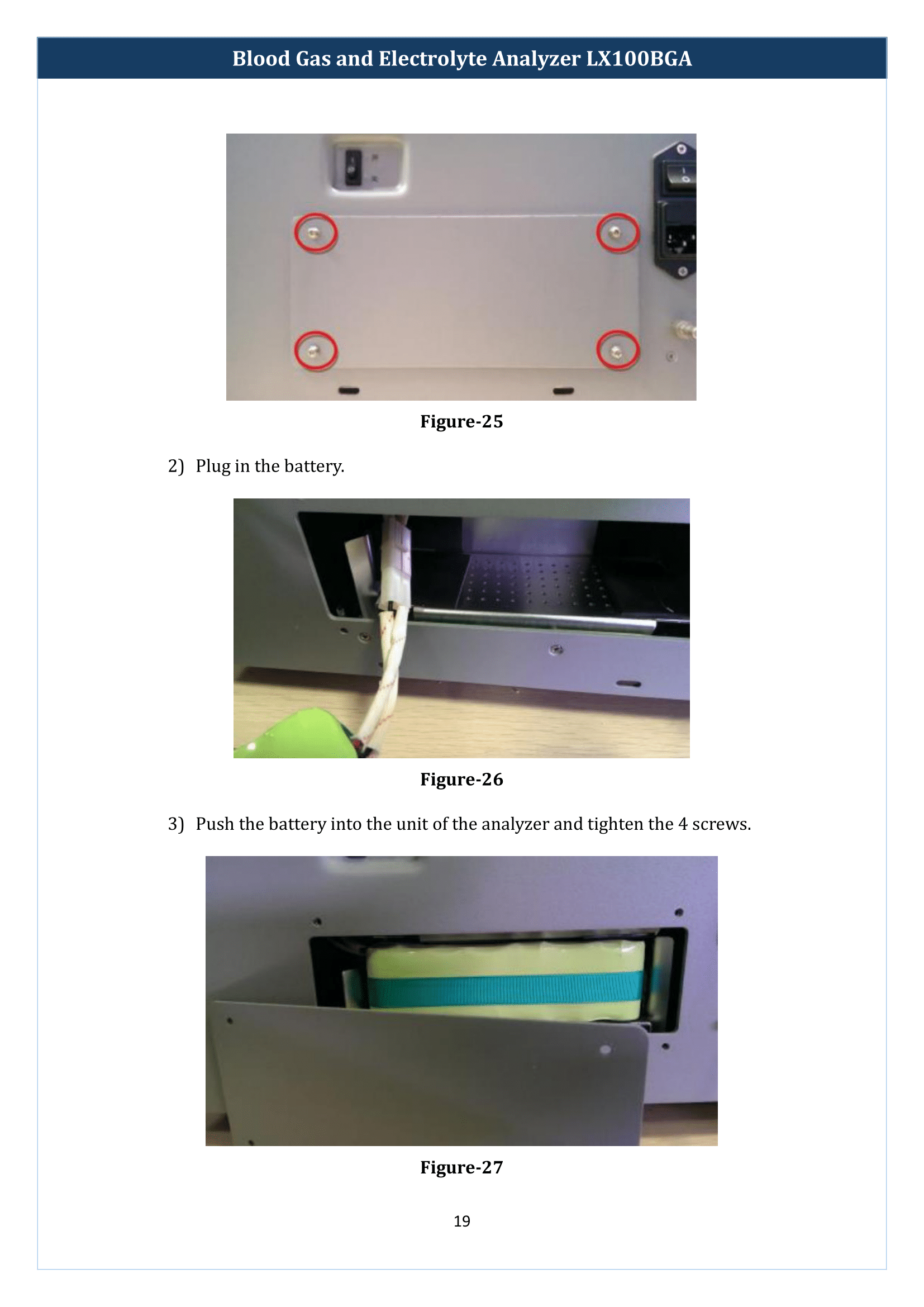 Blood Gas and Electrolyte Analyzer LX100BGA

Figure-25

2) Plug in the battery.

Figure-26

3) Push the battery into the unit of the analyzer and tighten the 4 screws.

Figure-27

19