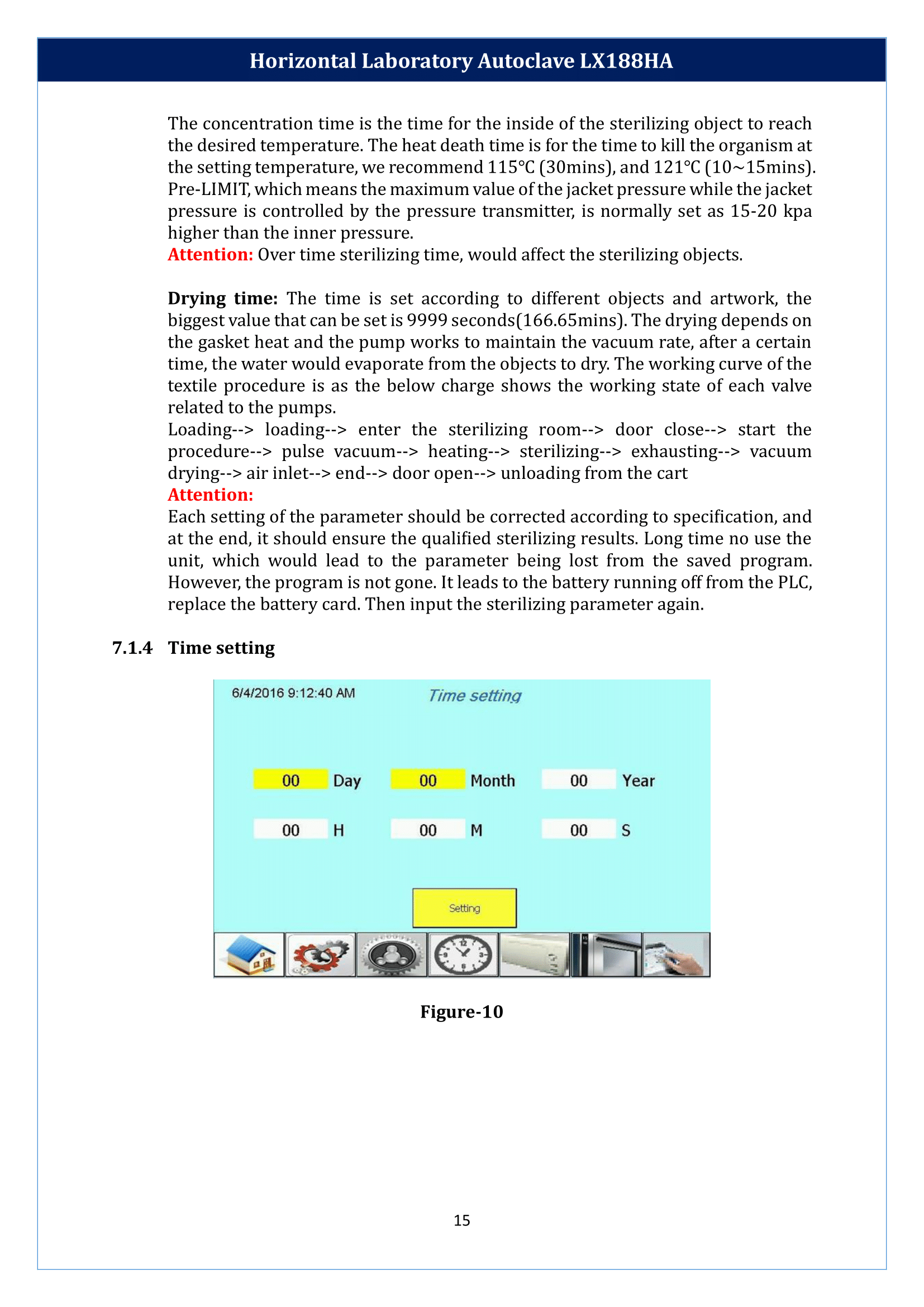 Horizontal Laboratory Autoclave LX188HA

The concentration time is the time for the inside of the sterilizing object to reach the desired temperature. The heat death time is for the time to kill the organism at the setting temperature, we recommend 115℃ (30mins), and 121℃ (10~15mins). Pre-LIMIT, which means the maximum value of the jacket pressure while the jacket pressure is controlled by the pressure transmitter, is normally set as 15-20 kpa higher than the inner pressure.
Attention: Over time sterilizing time, would affect the sterilizing objects.

Drying time: The time is set according to different objects and artwork, the biggest value that can be set is 9999 seconds(166.65mins). The drying depends on the gasket heat and the pump works to maintain the vacuum rate, after a certain time, the water would evaporate from the objects to dry. The working curve of the textile procedure is as the below charge shows the working state of each valve related to the pumps.
Loading--> loading--> enter the sterilizing room--> door close--> start the procedure--> pulse vacuum--> heating--> sterilizing--> exhausting--> vacuum drying--> air inlet--> end--> door open--> unloading from the cart
Attention:
Each setting of the parameter should be corrected according to specification, and at the end, it should ensure the qualified sterilizing results. Long time no use the unit, which would lead to the parameter being lost from the saved program. However, the program is not gone. It leads to the battery running off from the PLC, replace the battery card. Then input the sterilizing parameter again.

7.1.4 Time setting

6/4/2016 9:12:40 AM
Time setting

00 Day 00 Month 00 Year

00 H 00 M 00 S

Setting

Figure-10

15